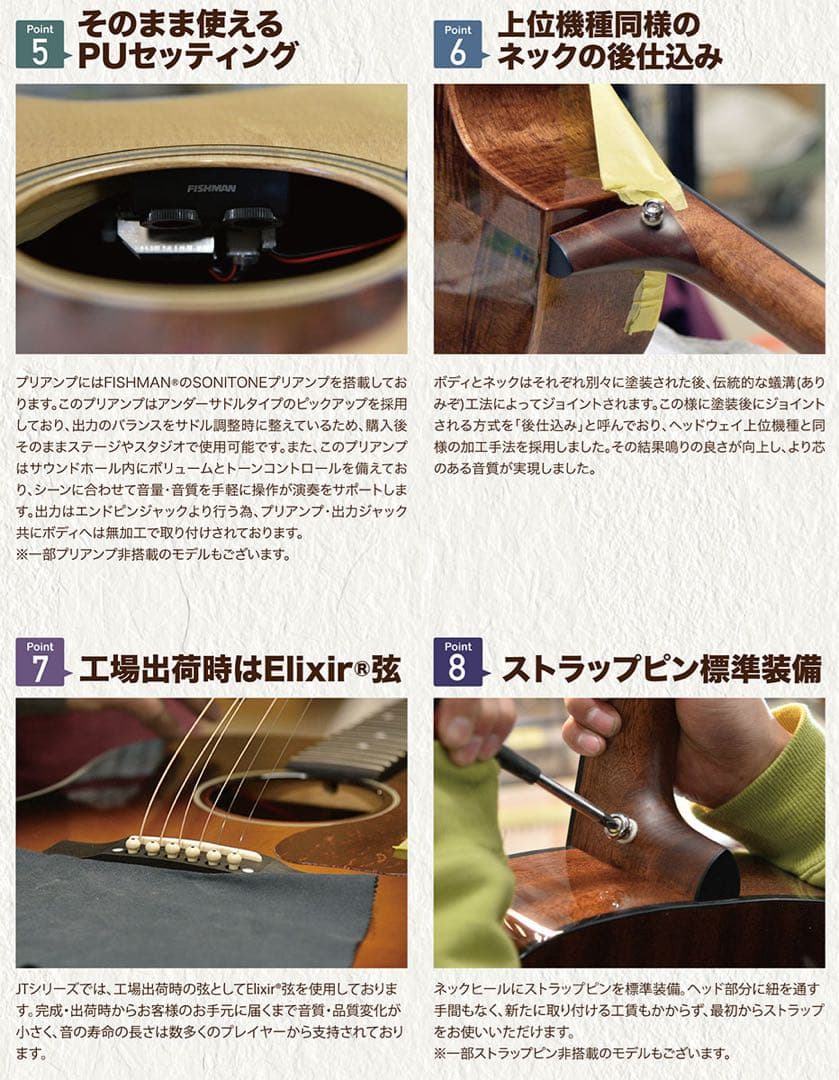 Point 5 そのまま使える PUセッティング

FISHMAN

プリアンプにはFISHMAN®のSONITONEプリアンプを搭載しております。このプリアンプはアンダーサドルタイプのピックアップを採用しており、出力のバランスをサドル調整時に整えているため、購入後そのままステージやスタジオで使用可能です。また、このプリアンプはサウンドホール内にボリュームとトーンコントロールを備えており、シーンに合わせて音量・音質を手軽に操作が演奏をサポートします。出力はエンドピンジャックより行う為、プリアンプ・出力ジャック共にボディへは無加工で取り付けされております。
※一部プリアンプ非搭載のモデルもございます。

Point 6 上位機種同様の ネックの後仕込み

ボディとネックはそれぞれ別々に塗装された後、伝統的な蟻溝(ありみぞ)工法によってジョイントされます。この様に塗装後にジョイントされる方式を「後仕込み」と呼んでおり、ヘッドウェイ上位機種と同様の加工手法を採用しました。その結果鳴りの良さが向上し、より芯のある音質が実現しました。

Point 7 工場出荷時はElixir®弦

JTシリーズでは、工場出荷時の弦としてElixir®弦を使用しております。完成・出荷時からお客様のお手元に届くまで音質・品質変化が小さく、音の寿命の長さは数多くのプレイヤーから支持されております。

Point 8 ストラップピン標準装備

ネックヒールにストラップピンを標準装備。ヘッド部分に紐を通す手間もなく、新たに取り付ける工賃もかからず、最初からストラップをお使いいただけます。
※一部ストラップピン非搭載のモデルもございます。